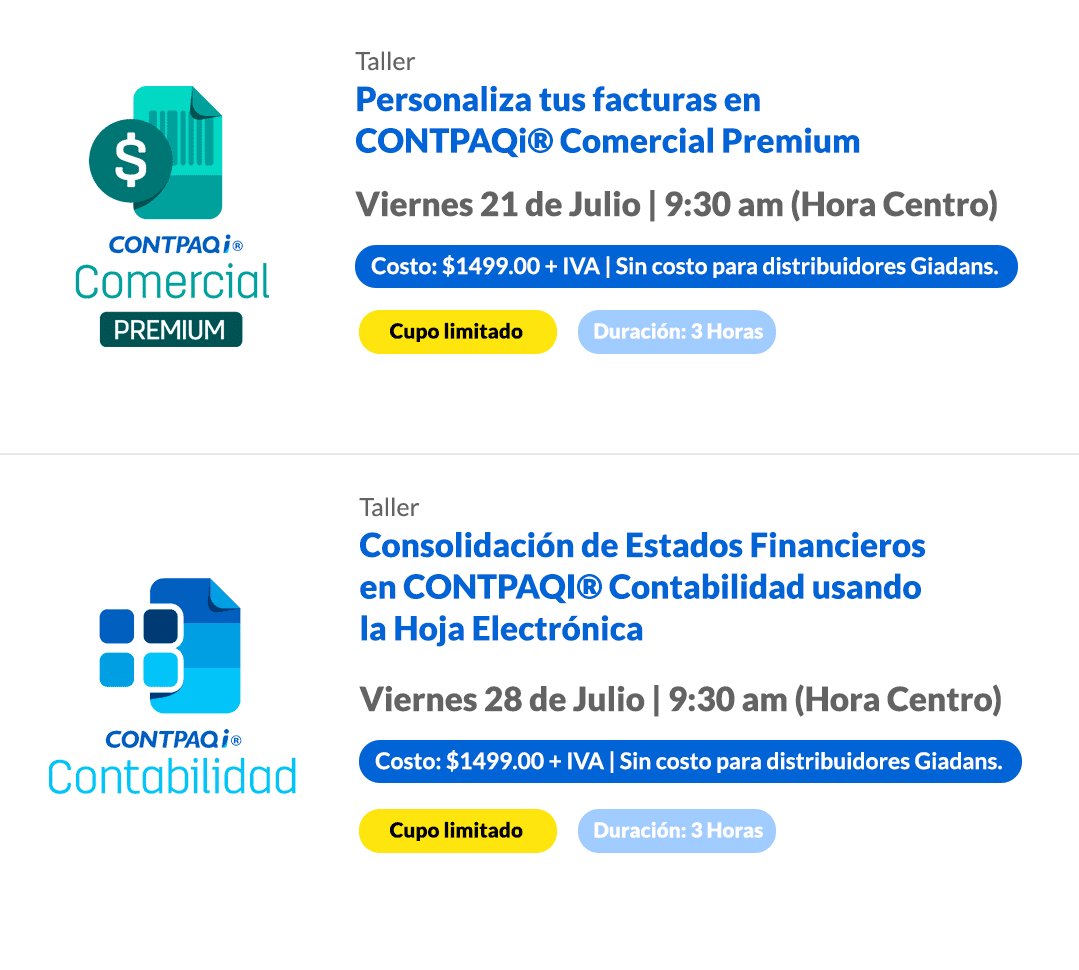 CONTPAQi®
Comercial
PREMIUM

Taller

Personaliza tus facturas en CONTPAQi® Comercial Premium

Viernes 21 de Julio | 9:30 am (Hora Centro)

Costo: $1499.00 + IVA | Sin costo para distribuidores Giadans.

Cupo limitado

Duración: 3 Horas

CONTPAQi®
Contabilidad

Taller

Consolidación de Estados Financieros en CONTPAQI® Contabilidad usando la Hoja Electrónica

Viernes 28 de Julio | 9:30 am (Hora Centro)

Costo: $1499.00 + IVA | Sin costo para distribuidores Giadans.

Cupo limitado

Duración: 3 Horas